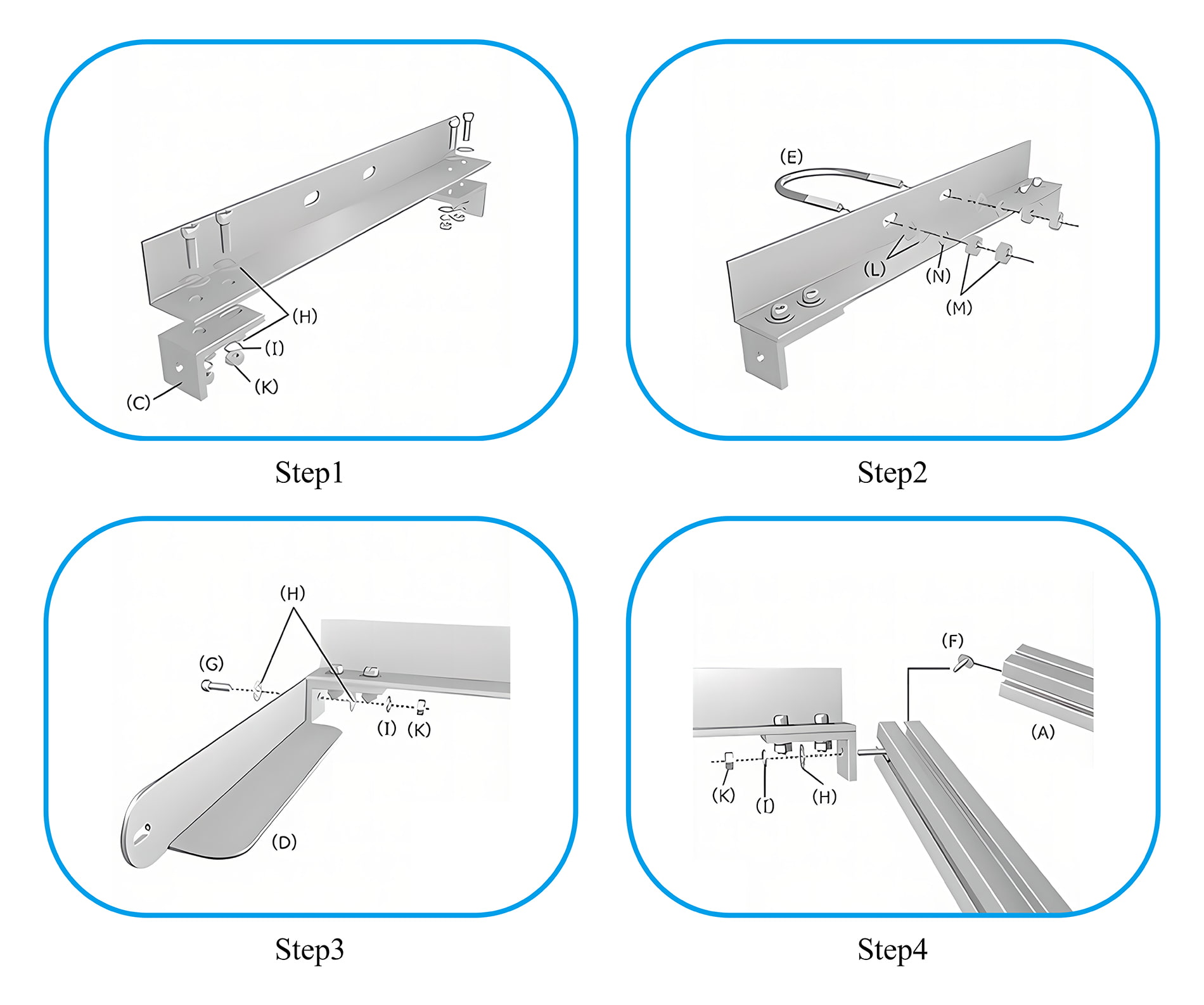 (H)
(I)
(K)
(C)

Step1

(E)
(L)
(N)
(M)

Step2

(H)
(G)
(I)
(K)
(D)

Step3

(F)
(A)
(K)
(I)
(H)

Step4