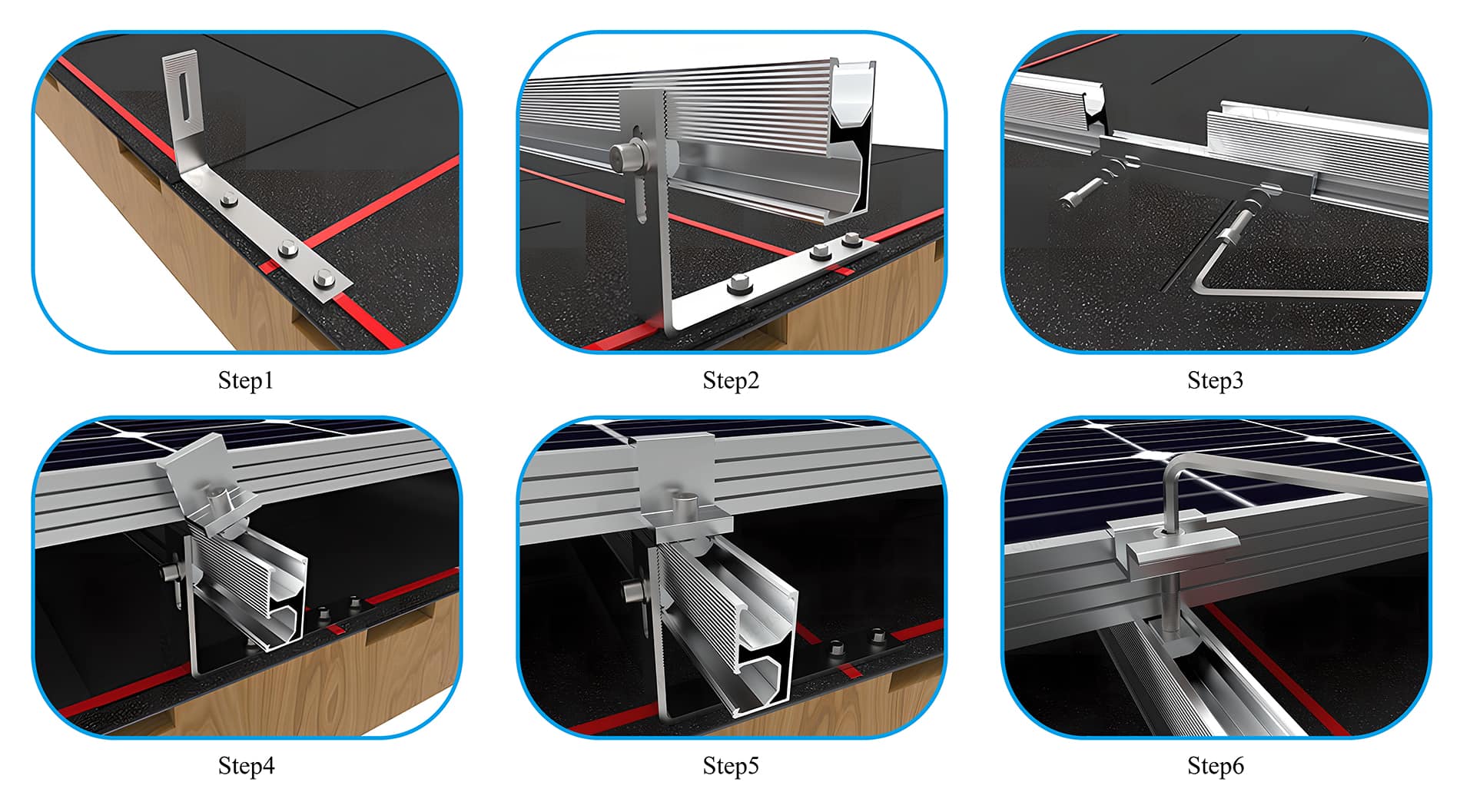 Step1

Step2

Step3

Step4

Step5

Step6