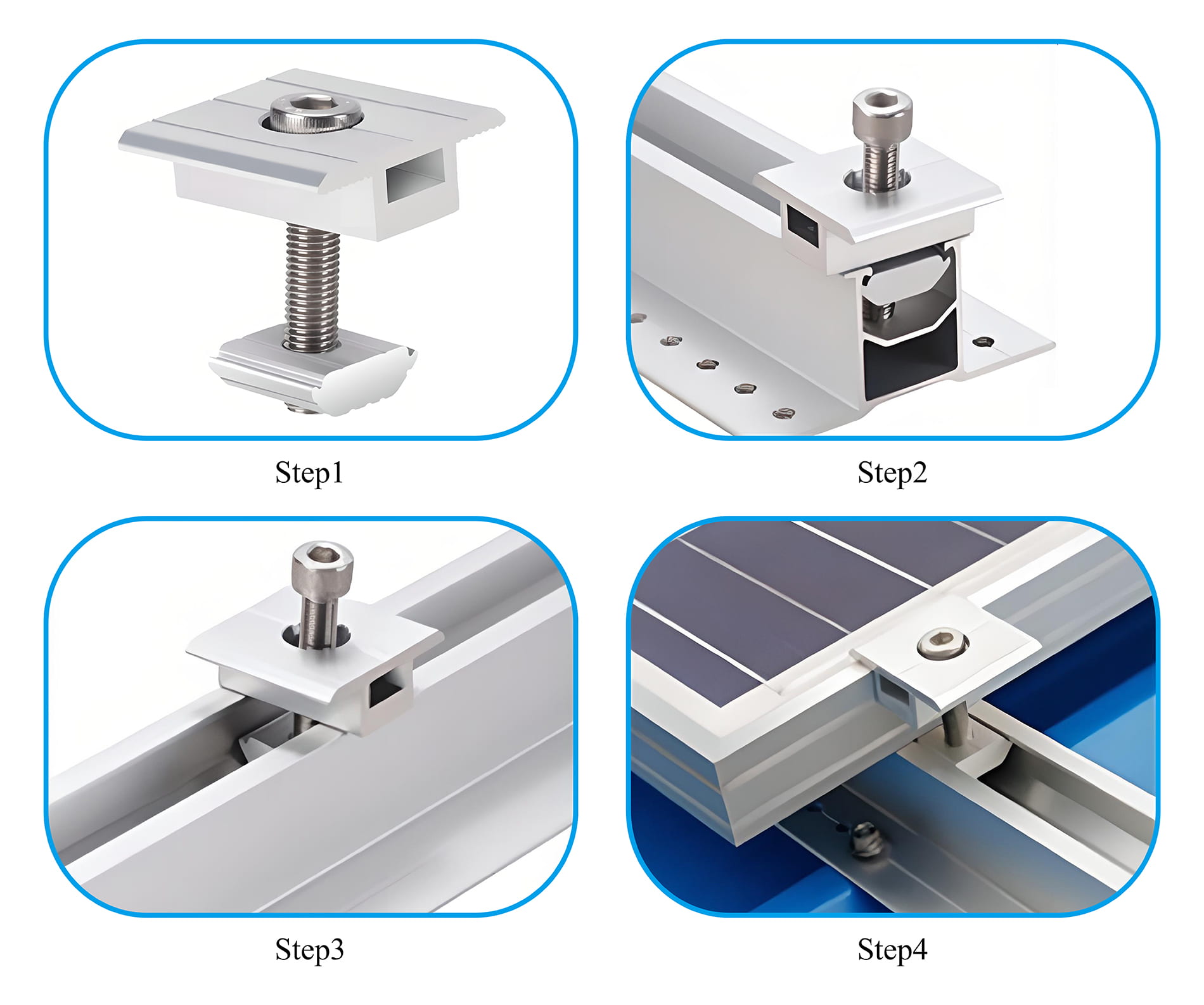 Step1

Step2

Step3

Step4